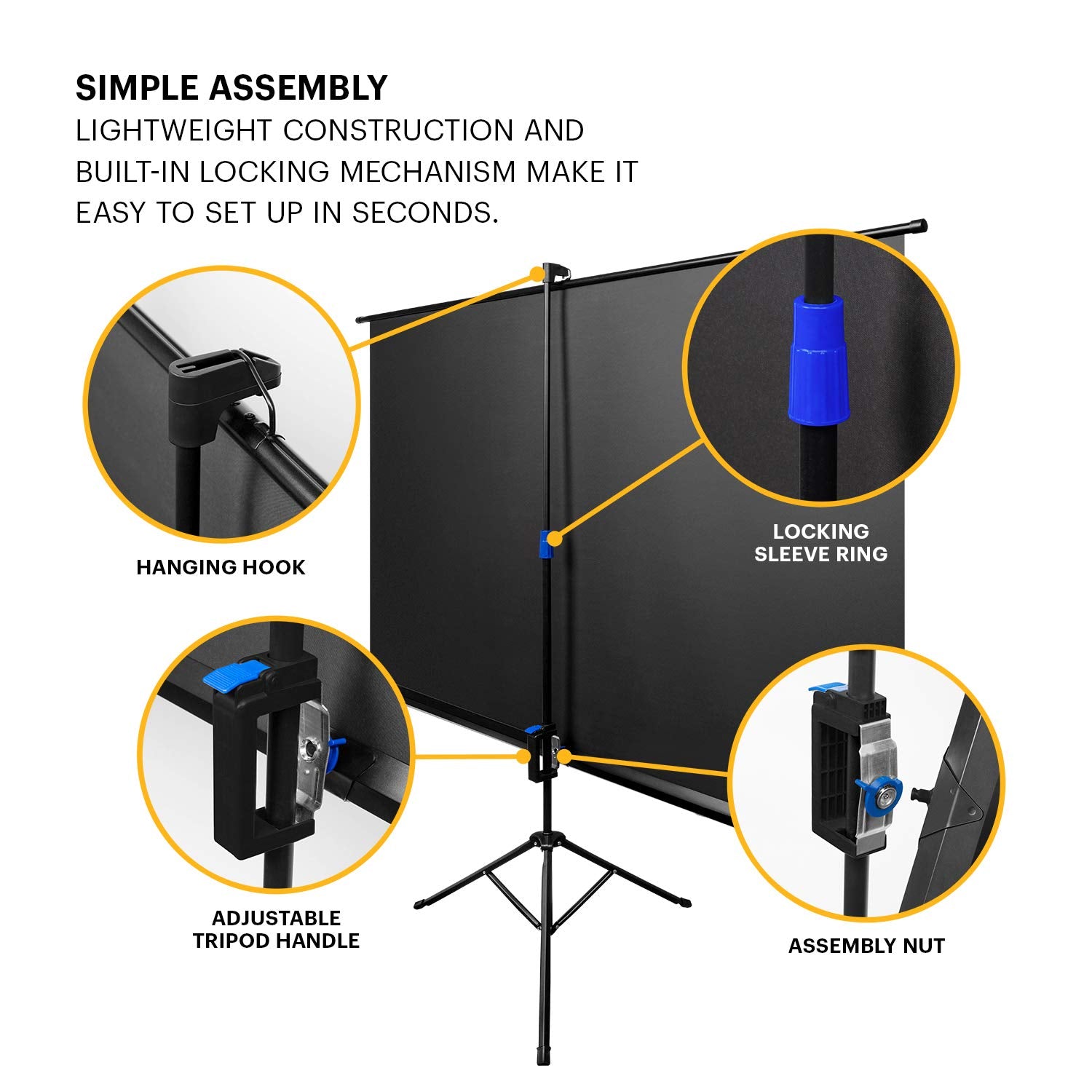 SIMPLE ASSEMBLY
LIGHTWEIGHT CONSTRUCTION AND BUILT-IN LOCKING MECHANISM MAKE IT EASY TO SET UP IN SECONDS.

HANGING HOOK

LOCKING SLEEVE RING

ADJUSTABLE TRIPOD HANDLE

ASSEMBLY NUT