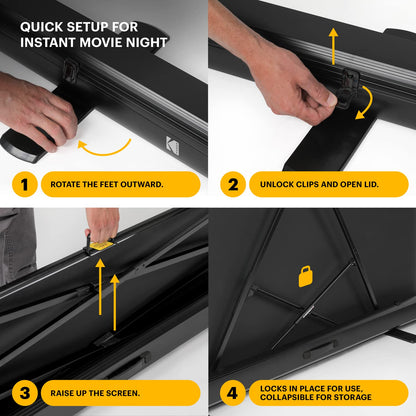 QUICK SETUP FOR INSTANT MOVIE NIGHT

1 ROTATE THE FEET OUTWARD.

2 UNLOCK CLIPS AND OPEN LID.

3 RAISE UP THE SCREEN.

4 LOCKS IN PLACE FOR USE, COLLAPSIBLE FOR STORAGE